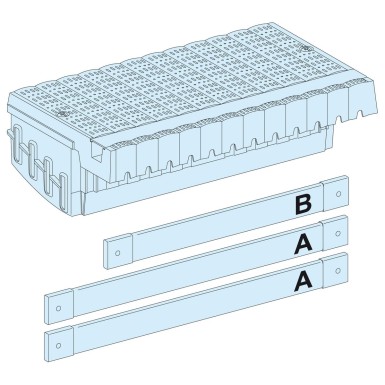 B
A
A