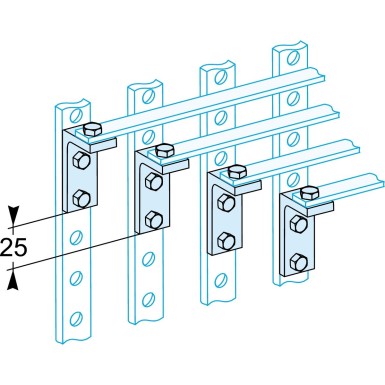 25